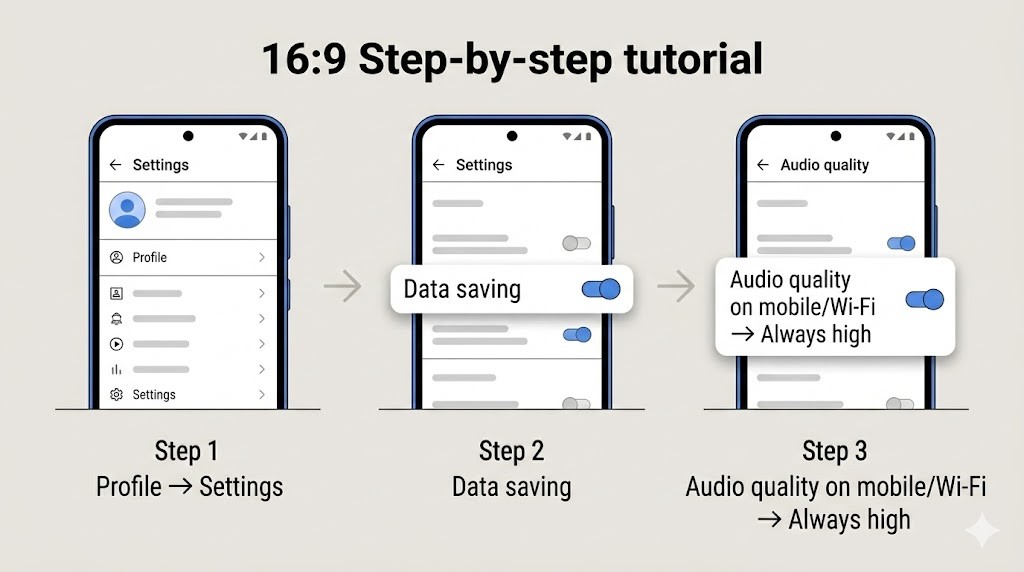 16:9 Step-by-step tutorial

← Settings

Profile

Settings

← Settings

Data saving

← Audio quality

Audio quality on mobile/Wi-Fi → Always high

Step 1
Profile → Settings

Step 2
Data saving

Step 3
Audio quality on mobile/Wi-Fi
→ Always high